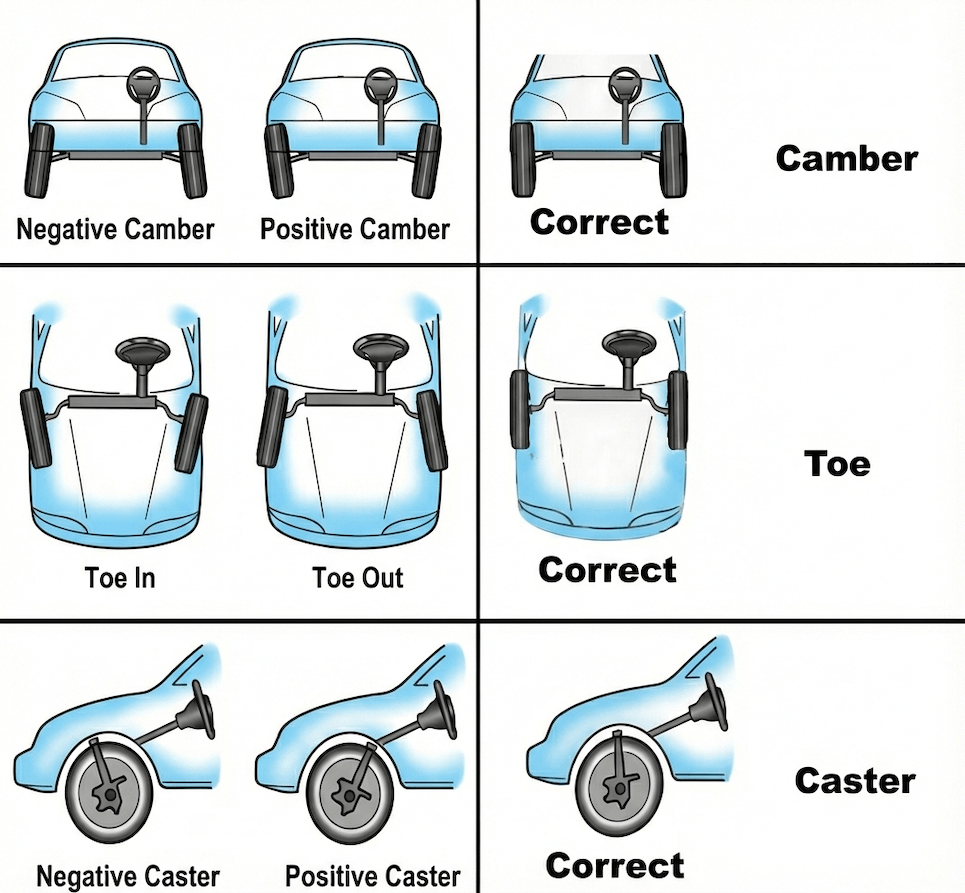 Negative Camber Positive Camber Correct Camber

Toe In Toe Out Correct Toe

Negative Caster Positive Caster Correct Caster